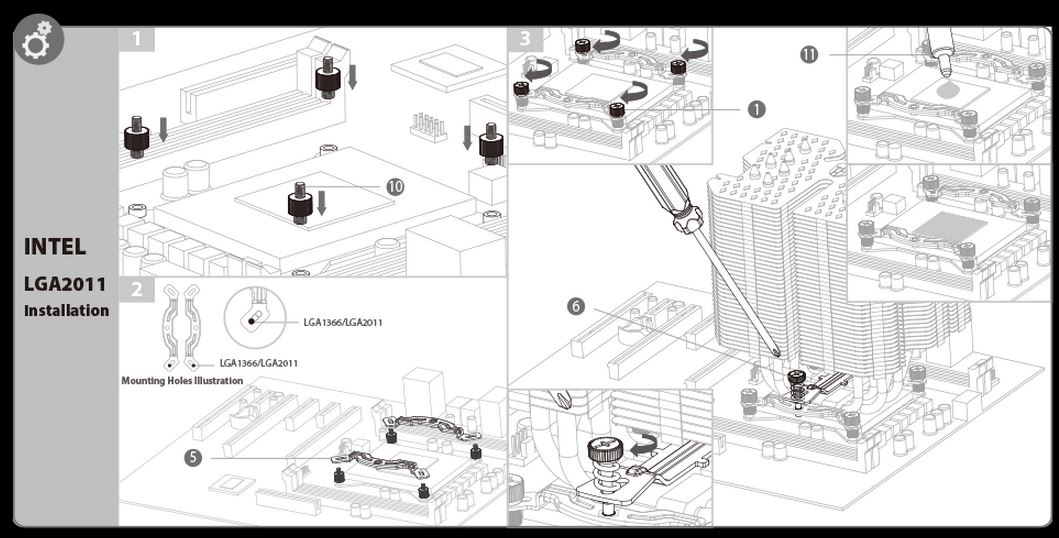 INTEL
LGA2011
Installation

1

10

2

LGA1366/LGA2011

LGA1366/LGA2011

Mounting Holes Illustration

5

3

1

11

6